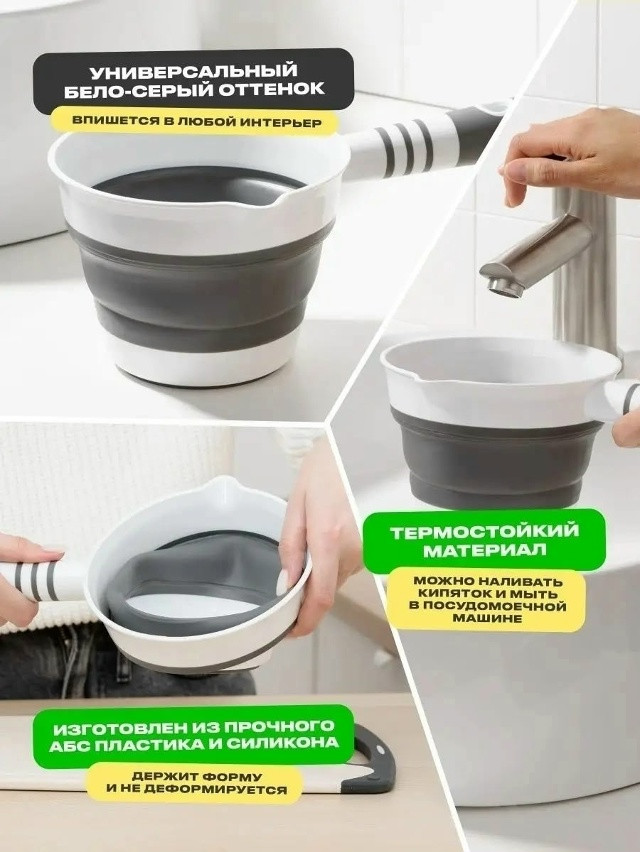 УНИВЕРСАЛЬНЫЙ БЕЛО-СЕРЫЙ ОТТЕНОК

ВПИШЕТСЯ В ЛЮБОЙ ИНТЕРЬЕР

ТЕРМОСТОЙКИЙ МАТЕРИАЛ

МОЖНО НАЛИВАТЬ КИПЯТОК И МЫТЬ В ПОСУДОМОЕЧНОЙ МАШИНЕ

ИЗГОТОВЛЕН ИЗ ПРОЧНОГО АБС ПЛАСТИКА И СИЛИКОНА

ДЕРЖИТ ФОРМУ И НЕ ДЕФОРМИРУЕТСЯ