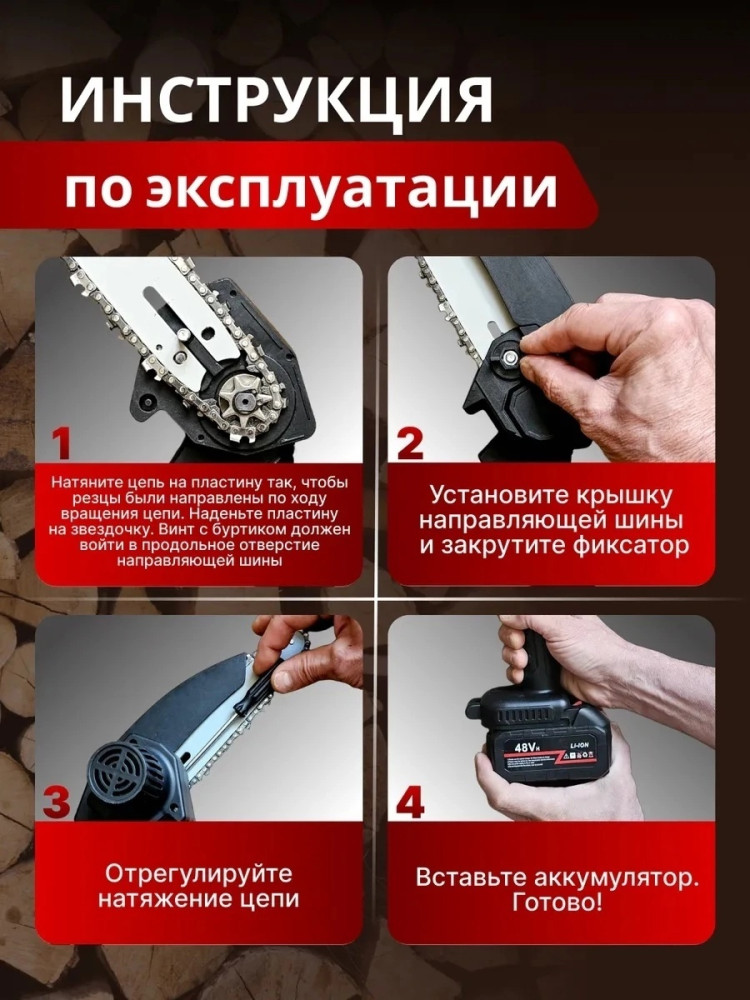 ИНСТРУКЦИЯ
по эксплуатации

1
Натяните цепь на пластину так, чтобы резцы были направлены по ходу вращения цепи. Наденьте пластину на звездочку. Винт с буртиком должен войти в продольное отверстие направляющей шины

2
Установите крышку направляющей шины и закрутите фиксатор

3
Отрегулируйте натяжение цепи

48V
LI-ION

4
Вставьте аккумулятор. Готово!