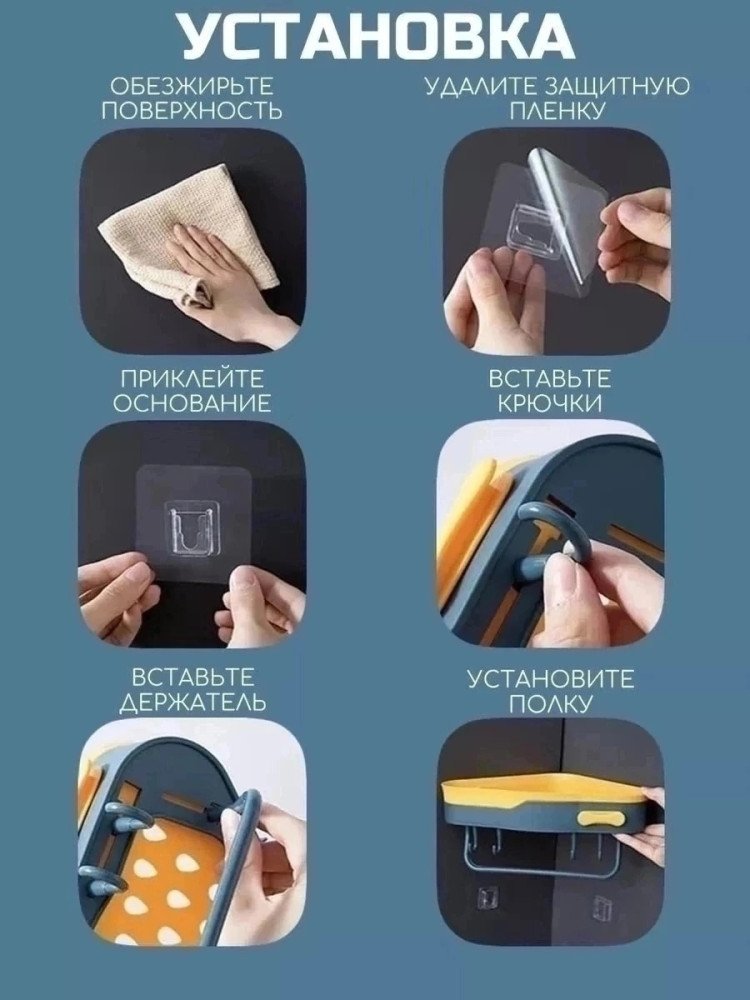 УСТАНОВКА

ОБЕЗЖИРЬТЕ ПОВЕРХНОСТЬ

УДАЛИТЕ ЗАЩИТНУЮ ПЛЕНКУ

ПРИКЛЕЙТЕ ОСНОВАНИЕ

ВСТАВЬТЕ КРЮЧКИ

ВСТАВЬТЕ ДЕРЖАТЕЛЬ

УСТАНОВИТЕ ПОЛКУ