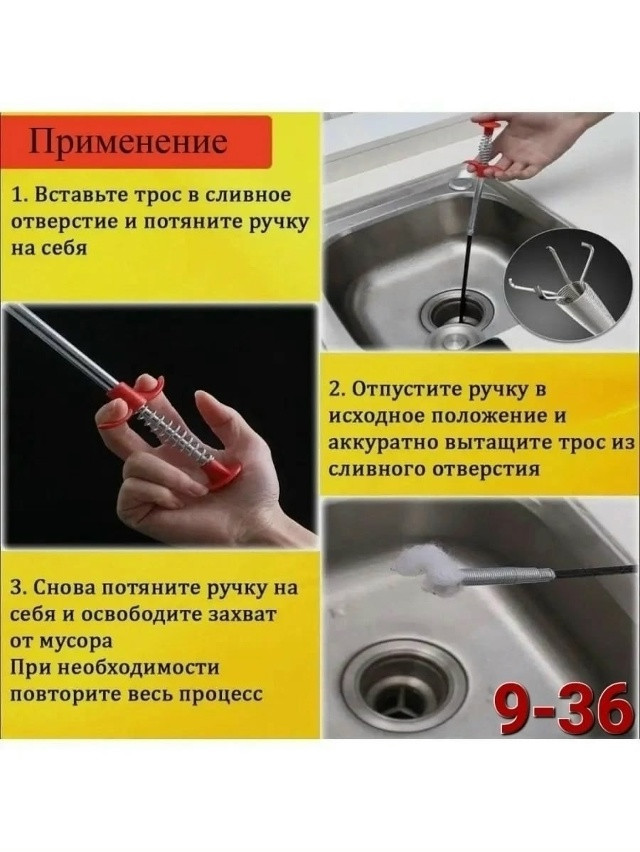 Применение

1. Вставьте трос в сливное отверстие и потяните ручку на себя

2. Отпустите ручку в исходное положение и аккуратно вытащите трос из сливного отверстия

3. Снова потяните ручку на себя и освободите захват от мусора
При необходимости повторите весь процесс

9-36