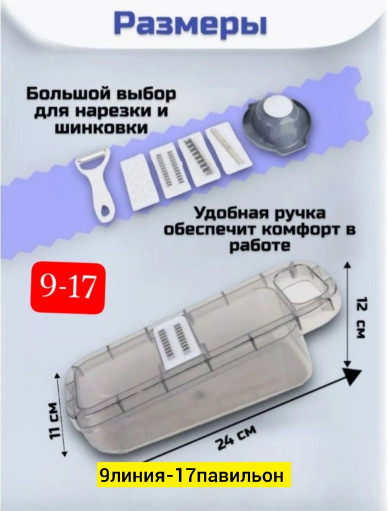 Размеры

Большой выбор для нарезки и шинковки

Удобная ручка обеспечит комфорт в работе

9-17

12 см

11 см

24 см

9линия-17павильон