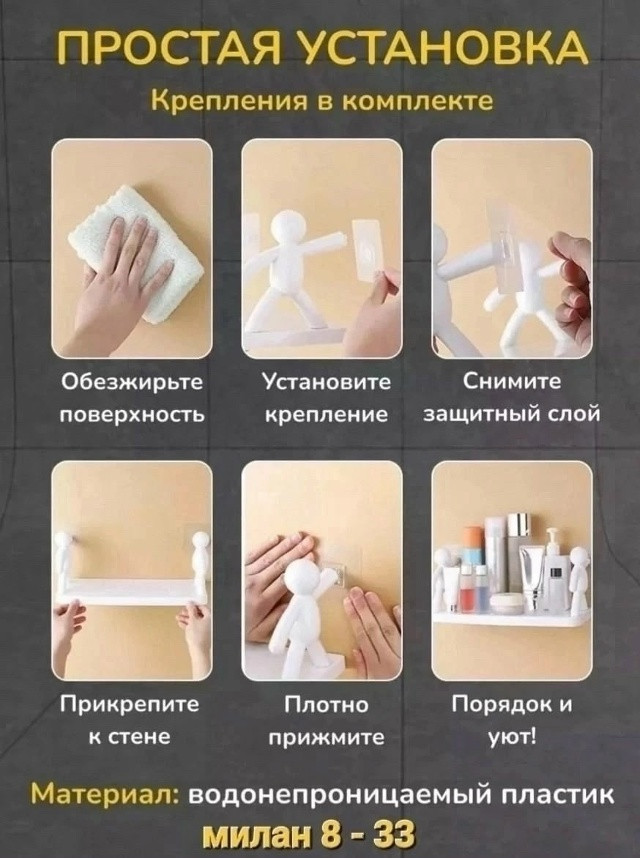 ПРОСТАЯ УСТАНОВКА

Крепления в комплекте

Обезжирьте поверхность

Установите крепление

Снимите защитный слой

Прикрепите к стене

Плотно прижмите

Порядок и уют!

Материал: водонепроницаемый пластик

милан 8 - 33