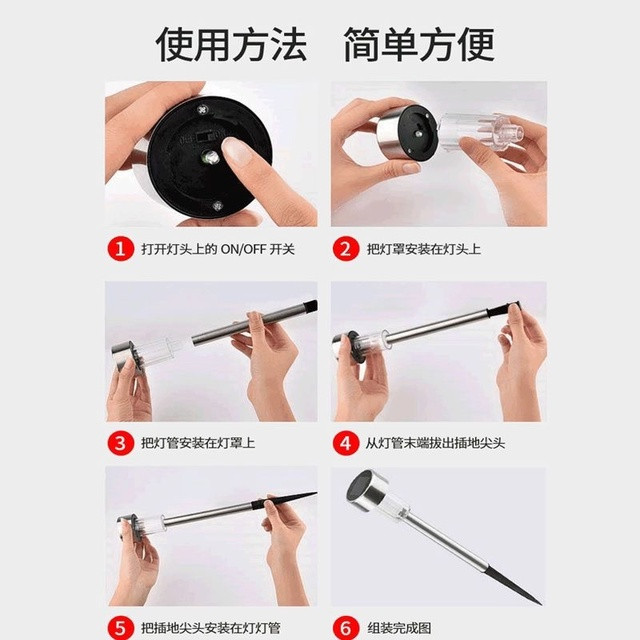 使用方法　简单方便

1 打开灯头上的 ON/OFF 开关

2 把灯罩安装在灯头上

3 把灯管安装在灯罩上

4 从灯管末端拔出插地尖头

5 把插地尖头安装在灯灯管

6 组装完成图