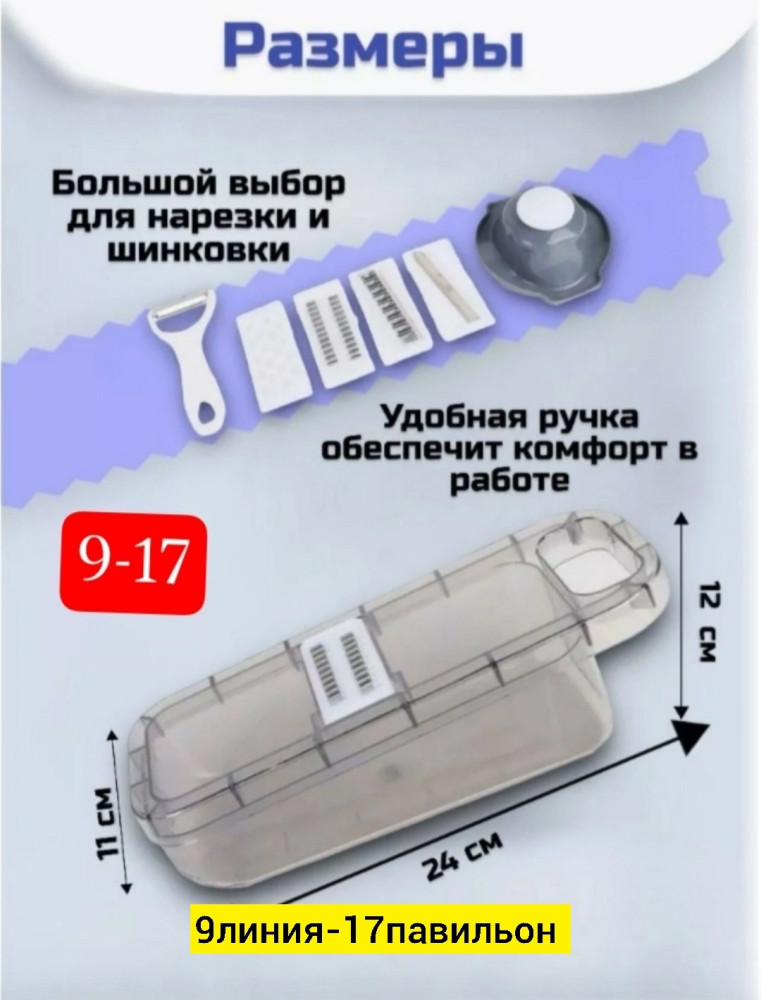 Размеры

Большой выбор для нарезки и шинковки

Удобная ручка обеспечит комфорт в работе

9-17

12 см

11 см

24 см

9линия-17павильон