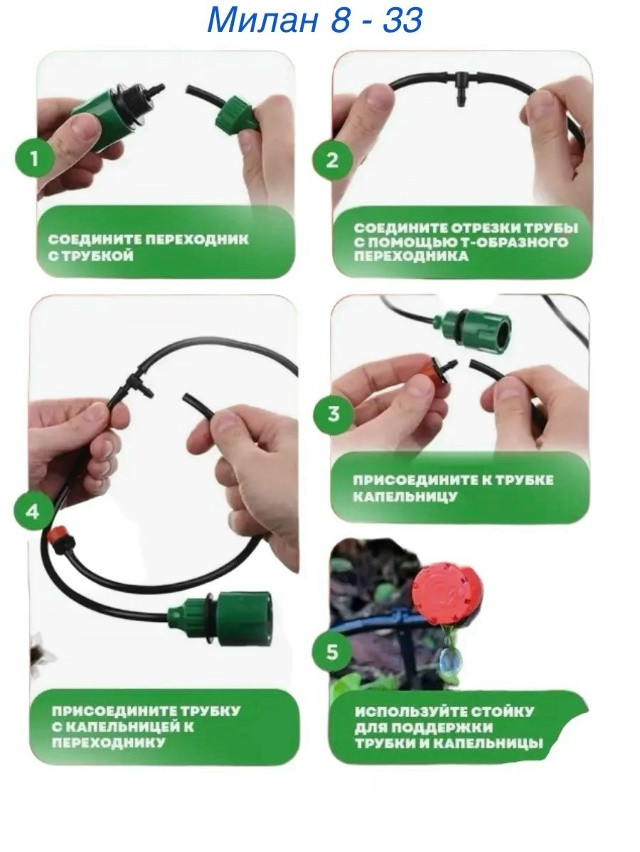 Милан 8 - 33

1

СОЕДИНИТЕ ПЕРЕХОДНИК С ТРУБКОЙ

2

СОЕДИНИТЕ ОТРЕЗКИ ТРУБЫ С ПОМОЩЬЮ Т-ОБРАЗНОГО ПЕРЕХОДНИКА

3

ПРИСОЕДИНИТЕ К ТРУБКЕ КАПЕЛЬНИЦУ

4

ПРИСОЕДИНИТЕ ТРУБКУ С КАПЕЛЬНИЦЕЙ К ПЕРЕХОДНИКУ

5

ИСПОЛЬЗУЙТЕ СТОЙКУ ДЛЯ ПОДДЕРЖКИ ТРУБКИ И КАПЕЛЬНИЦЫ