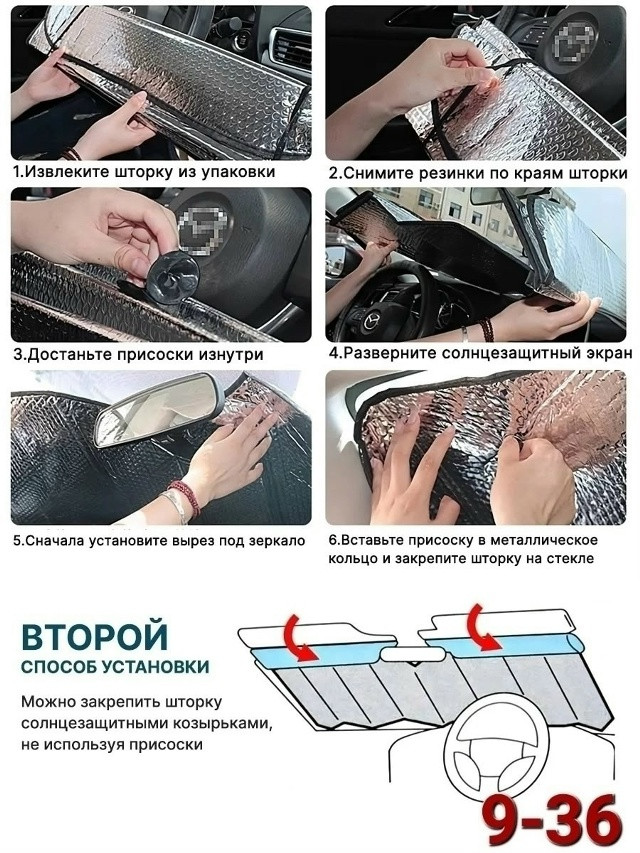 1.Извлеките шторку из упаковки

2.Снимите резинки по краям шторки

3.Достаньте присоски изнутри

4.Разверните солнцезащитный экран

5.Сначала установите вырез под зеркало

6.Вставьте присоску в металлическое кольцо и закрепите шторку на стекле

ВТОРОЙ
СПОСОБ УСТАНОВКИ

Можно закрепить шторку солнцезащитными козырьками, не используя присоски

9-36