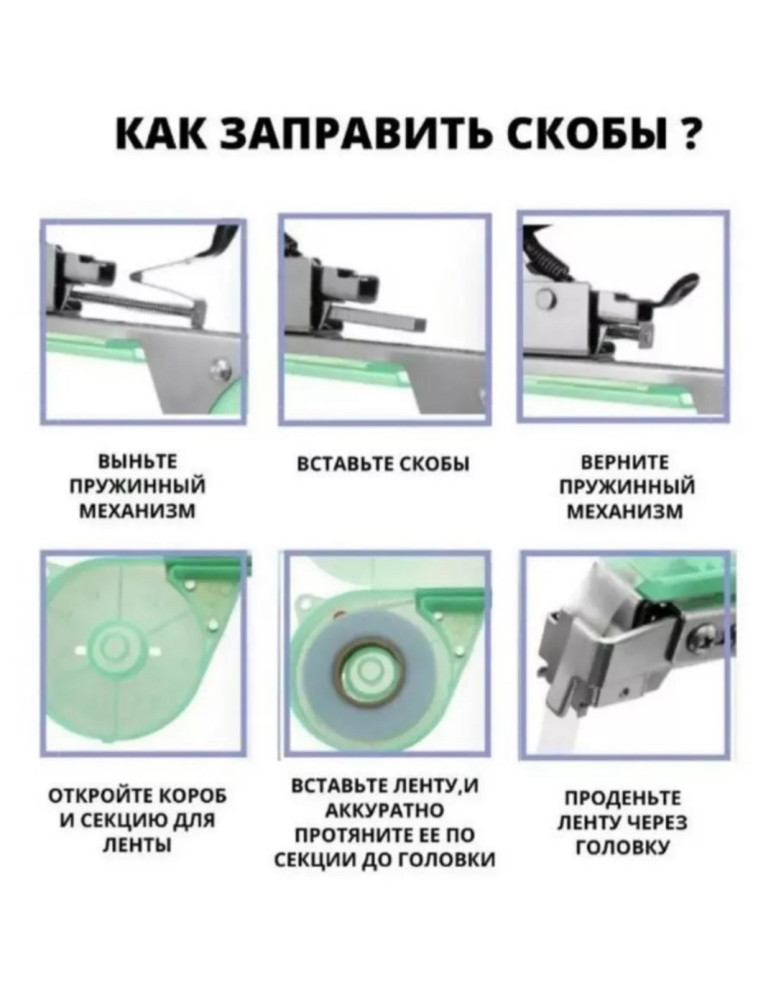 КАК ЗАПРАВИТЬ СКОБЫ ?

ВЫНЬТЕ ПРУЖИННЫЙ МЕХАНИЗМ

ВСТАВЬТЕ СКОБЫ

ВЕРНИТЕ ПРУЖИННЫЙ МЕХАНИЗМ

ОТКРОЙТЕ КОРОБ И СЕКЦИЮ ДЛЯ ЛЕНТЫ

ВСТАВЬТЕ ЛЕНТУ,И АККУРАТНО ПРОТЯНИТЕ ЕЕ ПО СЕКЦИИ ДО ГОЛОВКИ

ПРОДЕНЬТЕ ЛЕНТУ ЧЕРЕЗ ГОЛОВКУ