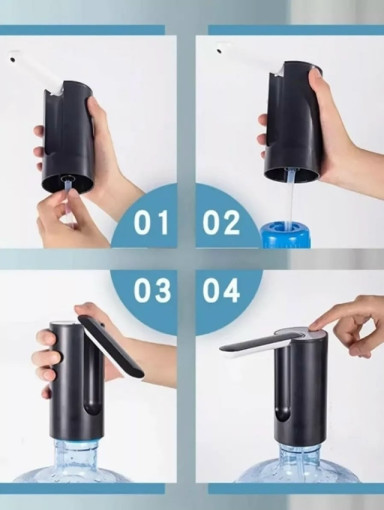 01
02
03
04