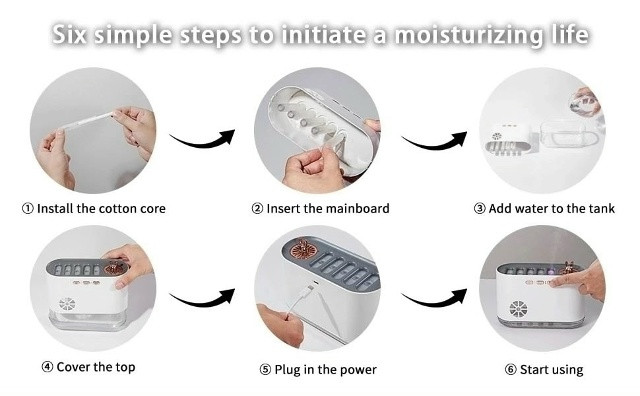 Six simple steps to initiate a moisturizing life

① Install the cotton core

② Insert the mainboard

③ Add water to the tank

④ Cover the top

⑤ Plug in the power

⑥ Start using