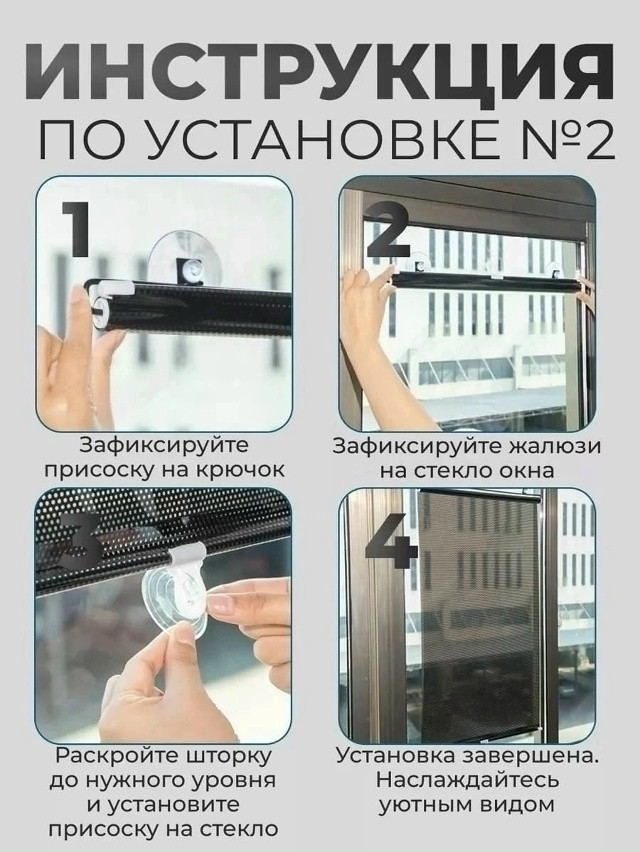 ИНСТРУКЦИЯ
ПО УСТАНОВКЕ №2

1

Зафиксируйте присоску на крючок

2

Зафиксируйте жалюзи на стекло окна

3

Раскройте шторку до нужного уровня и установите присоску на стекло

4

Установка завершена. Наслаждайтесь уютным видом