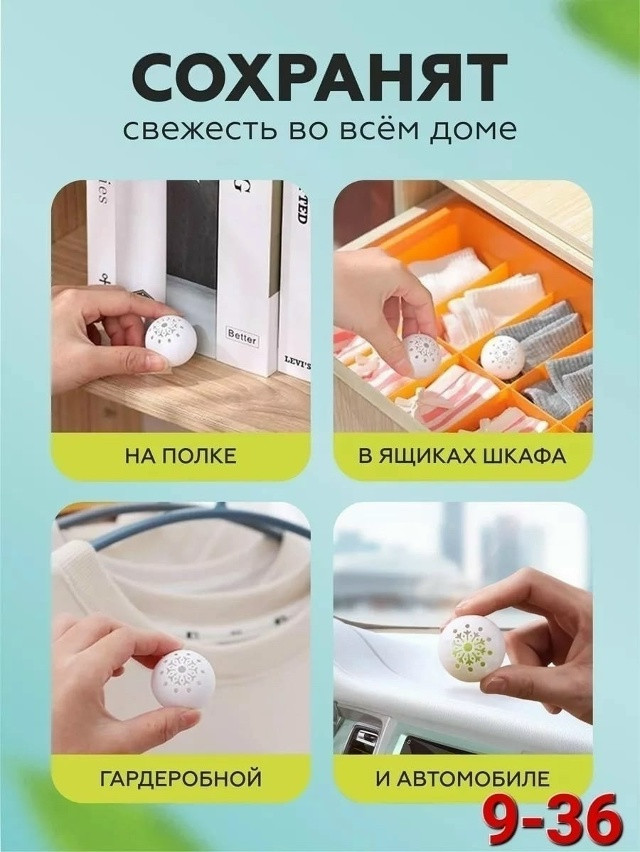 СОХРАНЯТ
свежесть во всём доме

ies

G

TED

Better

LEVI'S

НА ПОЛКЕ

В ЯЩИКАХ ШКАФА

ГАРДЕРОБНОЙ

И АВТОМОБИЛЕ

9-36