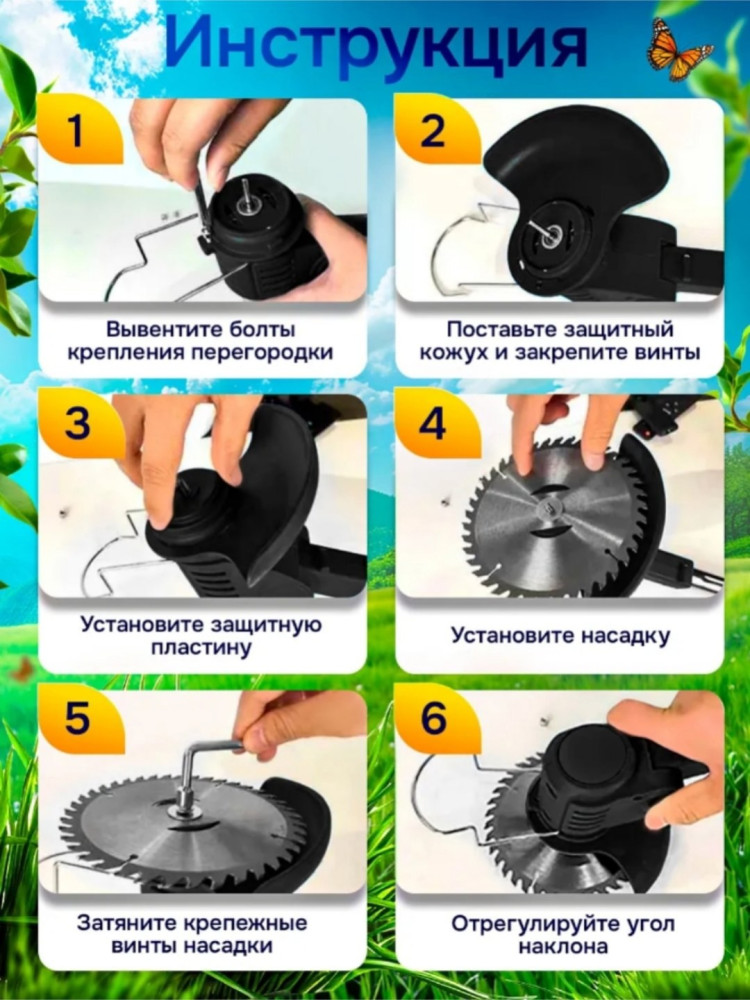 Инструкция

1
Вывентите болты крепления перегородки

2
Поставьте защитный кожух и закрепите винты

3
Установите защитную пластину

4
Установите насадку

5
Затяните крепежные винты насадки

6
Отрегулируйте угол наклона