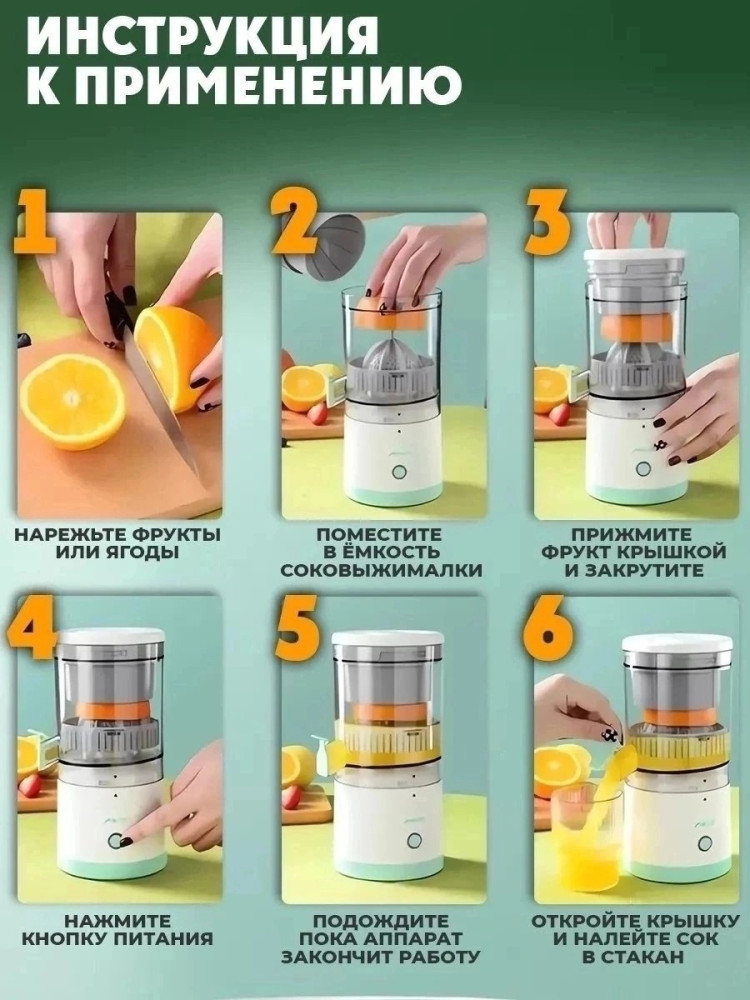 ИНСТРУКЦИЯ К ПРИМЕНЕНИЮ

1

НАРЕЖЬТЕ ФРУКТЫ ИЛИ ЯГОДЫ

2

ПОМЕСТИТЕ В ЁМКОСТЬ СОКОВЫЖИМАЛКИ

3

ПРИЖМИТЕ ФРУКТ КРЫШКОЙ И ЗАКРУТИТЕ

4

НАЖМИТЕ КНОПКУ ПИТАНИЯ

5

ПОДОЖДИТЕ ПОКА АППАРАТ ЗАКОНЧИТ РАБОТУ

6

ОТКРОЙТЕ КРЫШКУ И НАЛЕЙТЕ СОК В СТАКАН