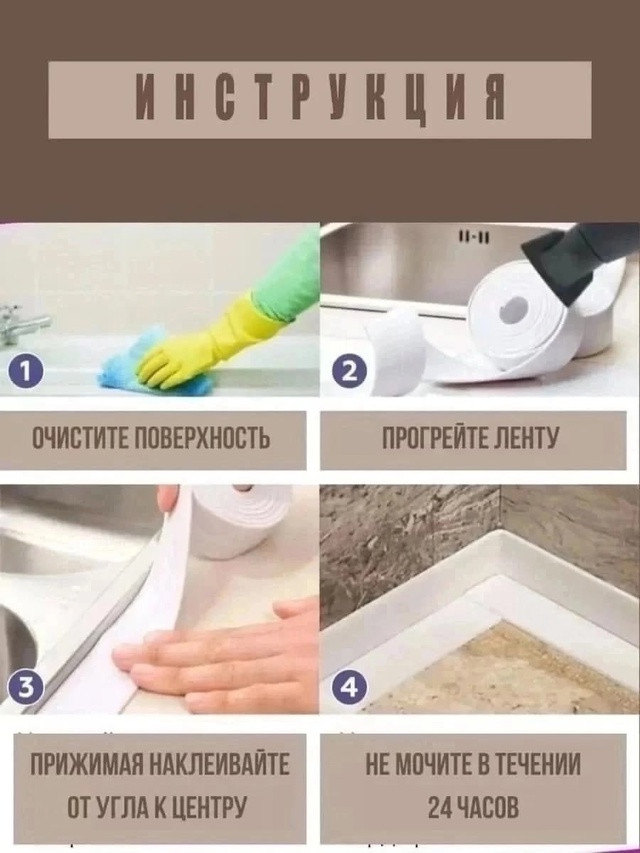 ИНСТРУКЦИЯ

1

ОЧИСТИТЕ ПОВЕРХНОСТЬ

2

ПРОГРЕЙТЕ ЛЕНТУ

3

ПРИЖИМАЯ НАКЛЕИВАЙТЕ ОТ УГЛА К ЦЕНТРУ

4

НЕ МОЧИТЕ В ТЕЧЕНИИ 24 ЧАСОВ