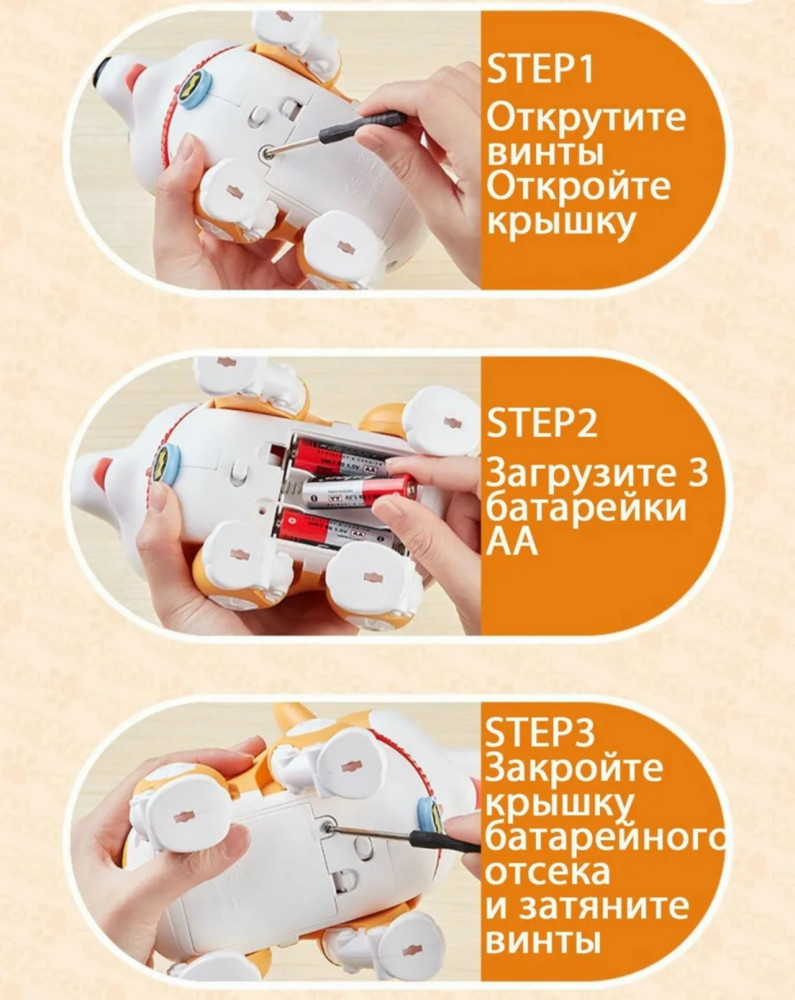 STEP1
Открутите винты
Откройте крышку

STEP2
Загрузите 3 батарейки AA

STEP3
Закройте крышку батарейного отсека и затяните винты