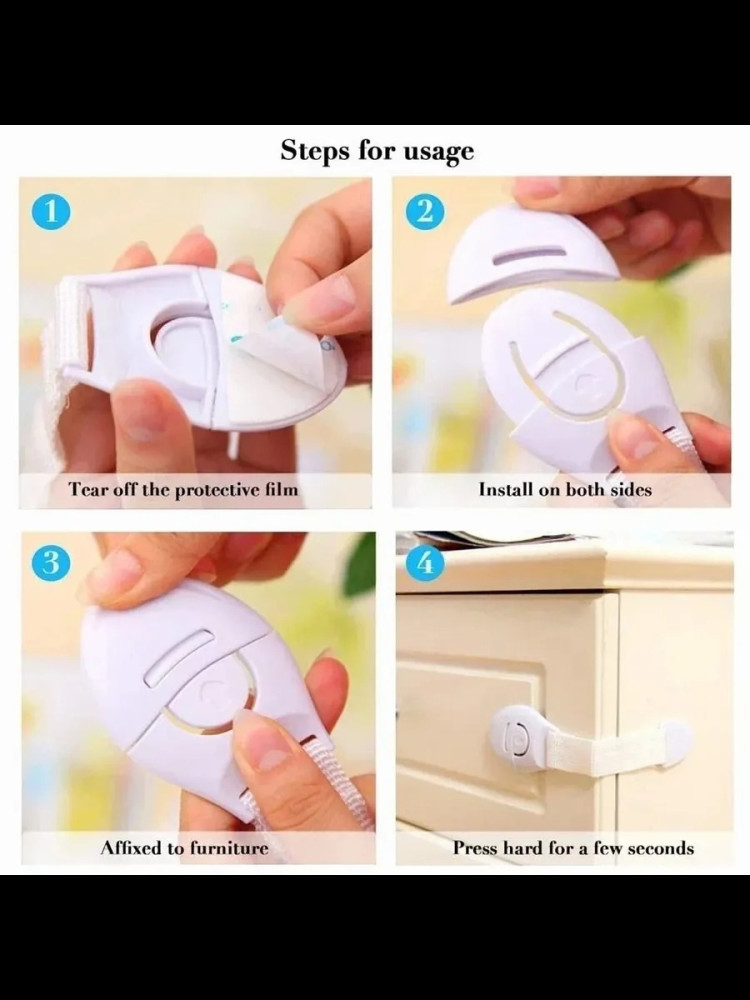 Steps for usage

1

Tear off the protective film

2

Install on both sides

3

Affixed to furniture

4

Press hard for a few seconds