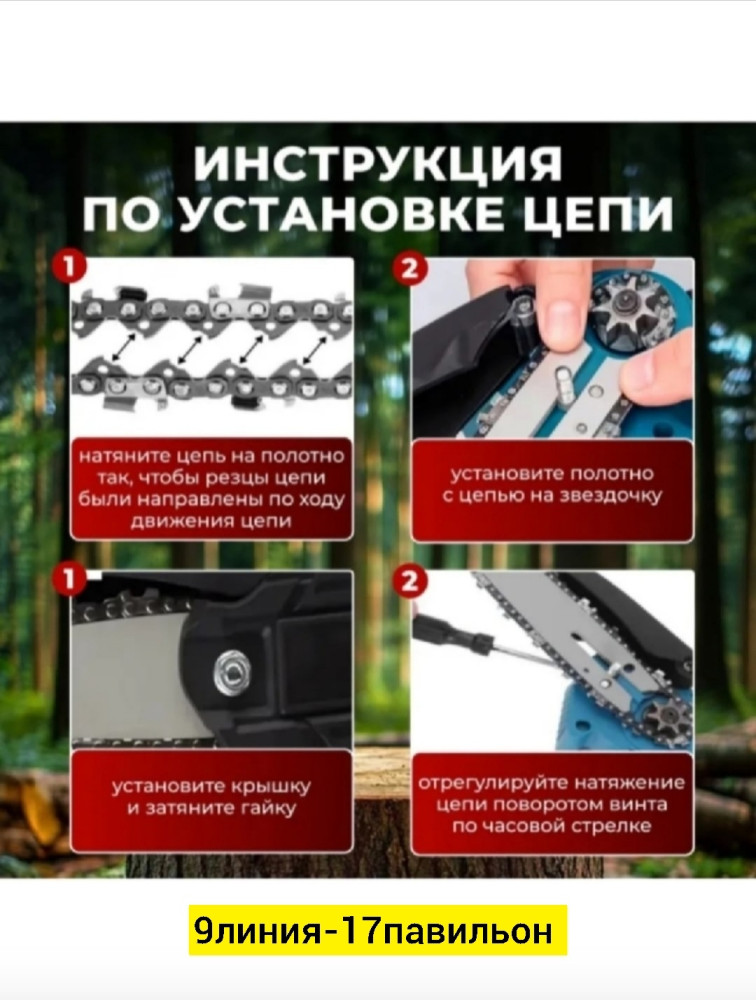 ИНСТРУКЦИЯ ПО УСТАНОВКЕ ЦЕПИ

1

натяните цепь на полотно так, чтобы резцы цепи были направлены по ходу движения цепи

2

установите полотно с цепью на звездочку

1

установите крышку и затяните гайку

2

отрегулируйте натяжение цепи поворотом винта по часовой стрелке

9линия-17павильон