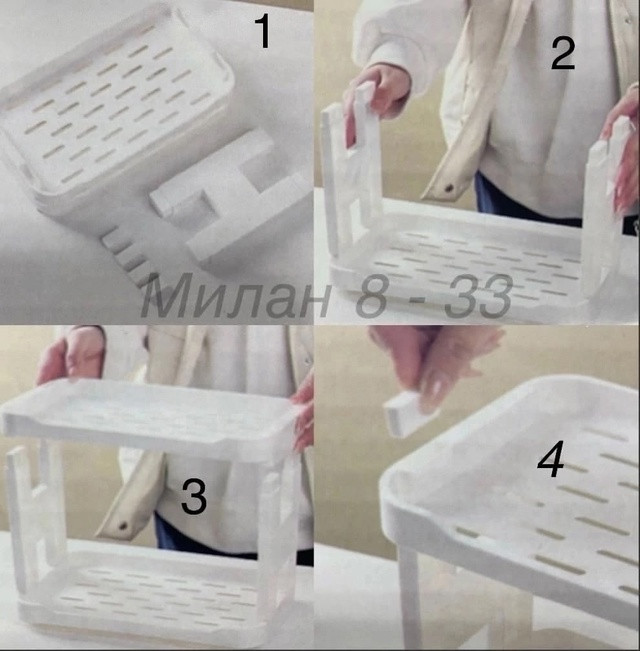 1

2

Милан 8 - 33

3

4