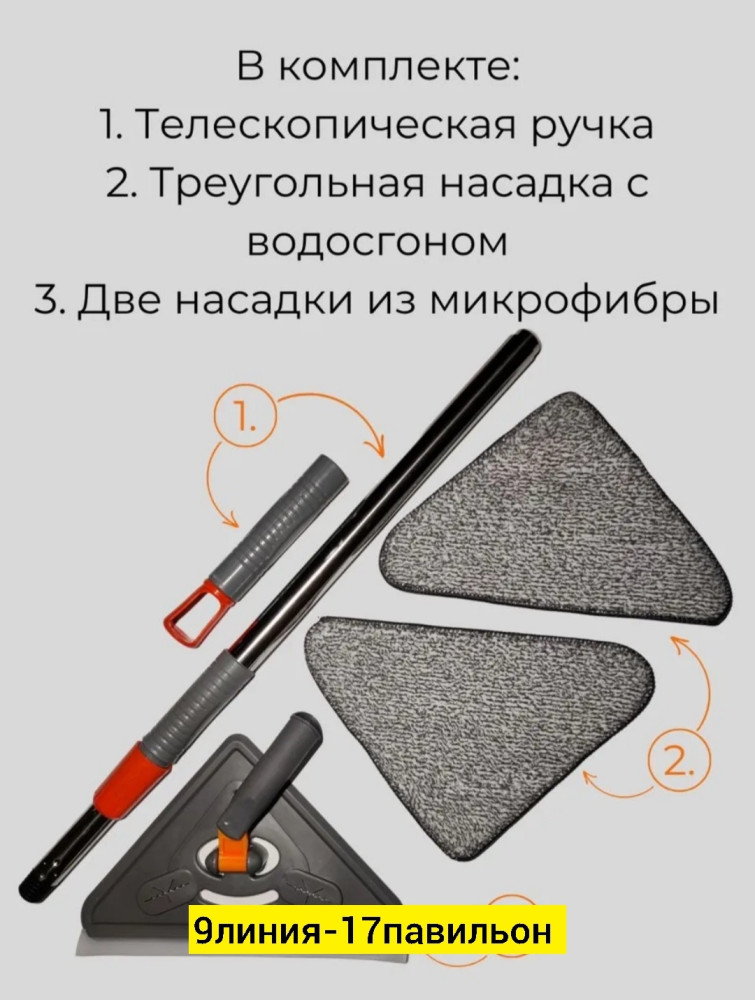 В комплекте:
1. Телескопическая ручка
2. Треугольная насадка с водосгоном
3. Две насадки из микрофибры

1.

2.

9линия-17павильон