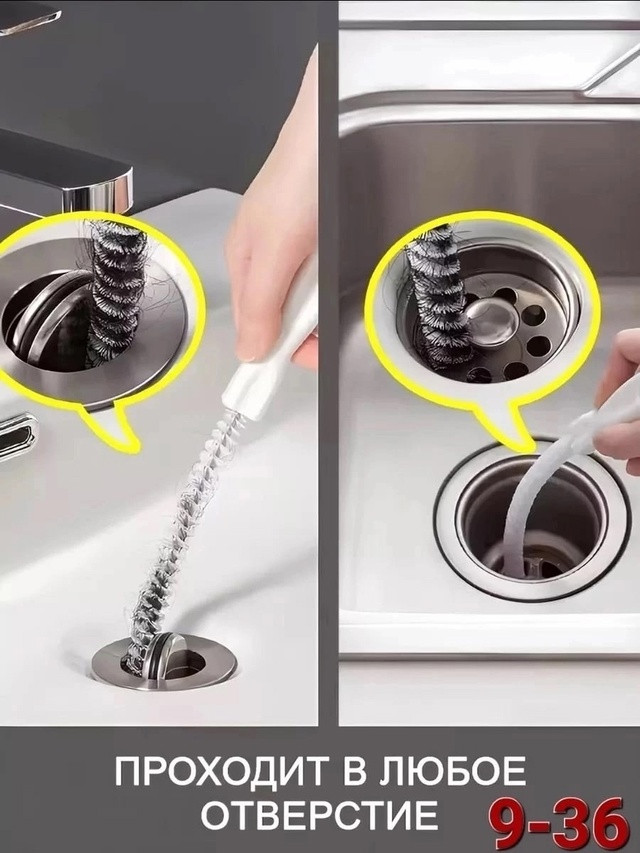 ПРОХОДИТ В ЛЮБОЕ ОТВЕРСТИЕ

9-36