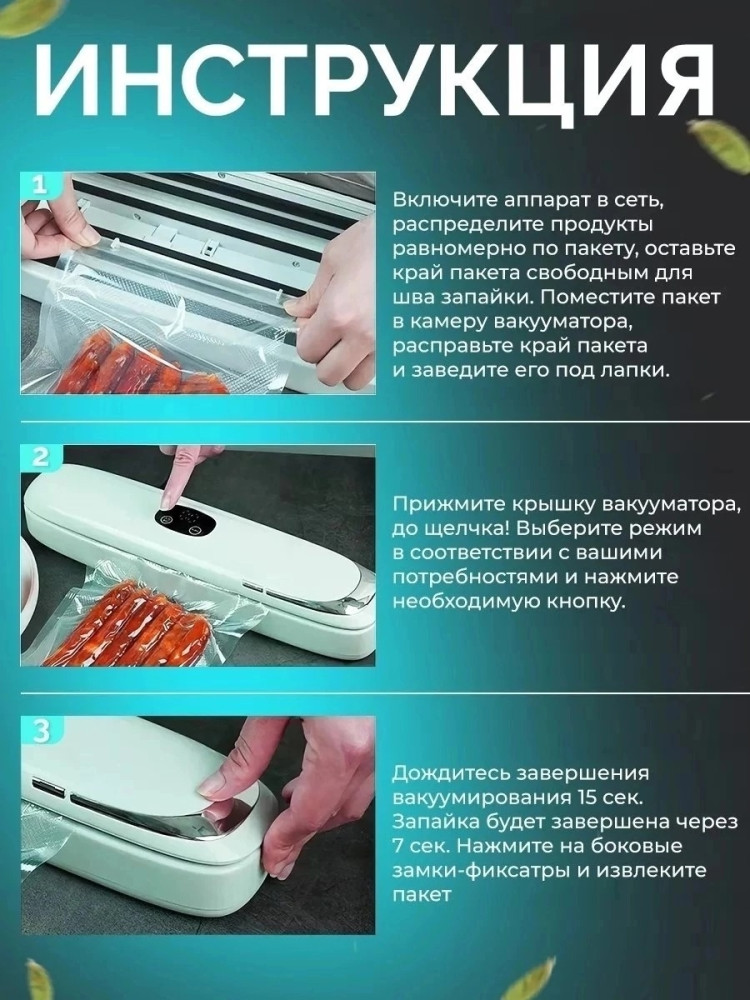 ИНСТРУКЦИЯ

1

Включите аппарат в сеть, распределите продукты равномерно по пакету, оставьте край пакета свободным для шва запайки. Поместите пакет в камеру вакууматора, расправьте край пакета и заведите его под лапки.

2

Прижмите крышку вакууматора, до щелчка! Выберите режим в соответствии с вашими потребностями и нажмите необходимую кнопку.

3

Дождитесь завершения вакуумирования 15 сек. Запайка будет завершена через 7 сек. Нажмите на боковые замки-фиксатры и извлеките пакет