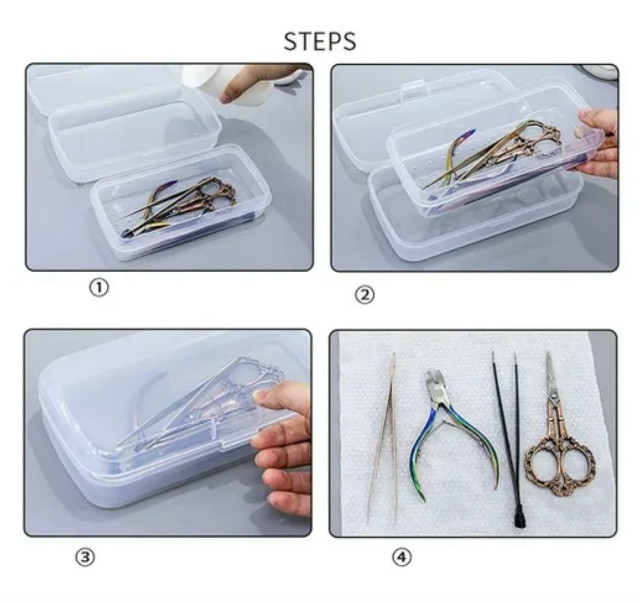 STEPS

①

②

③

④