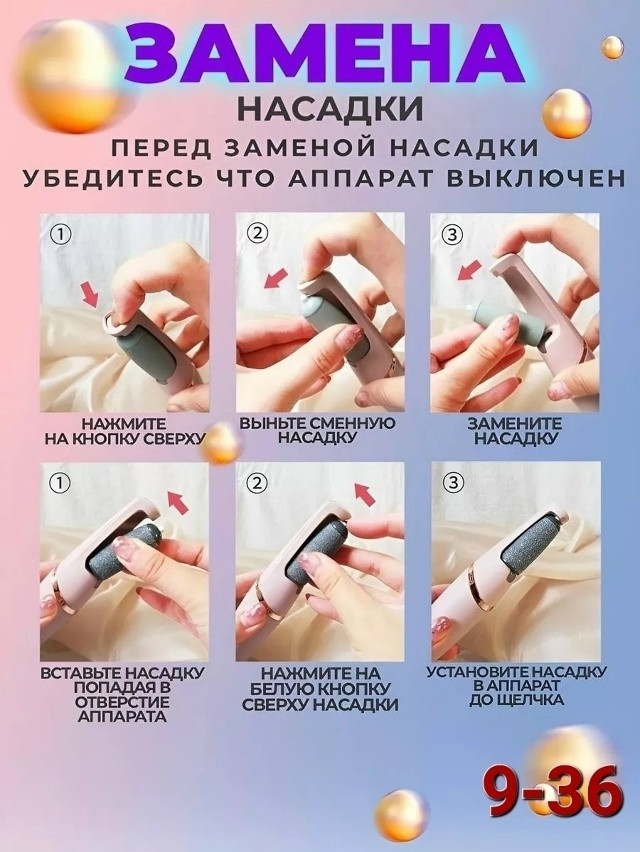 ЗАМЕНА
НАСАДКИ
ПЕРЕД ЗАМЕНОЙ НАСАДКИ
УБЕДИТЕСЬ ЧТО АППАРАТ ВЫКЛЮЧЕН

①
НАЖМИТЕ НА КНОПКУ СВЕРХУ

②
ВЫНЬТЕ СМЕННУЮ НАСАДКУ

③
ЗАМЕНИТЕ НАСАДКУ

①
ВСТАВЬТЕ НАСАДКУ ПОПАДАЯ В ОТВЕРСТИЕ АППАРАТА

②
НАЖМИТЕ НА БЕЛУЮ КНОПКУ СВЕРХУ НАСАДКИ

③
УСТАНОВИТЕ НАСАДКУ В АППАРАТ ДО ЩЕЛЧКА

9-36