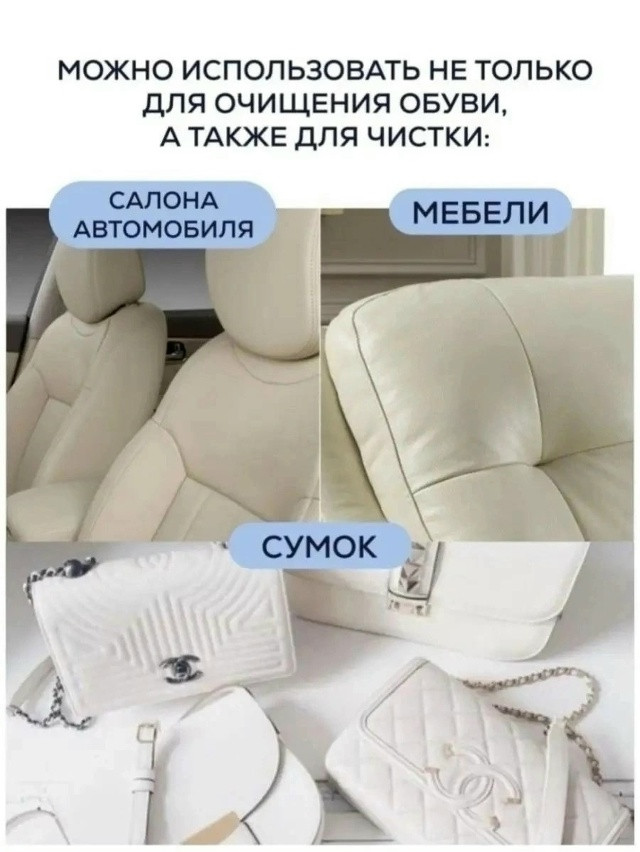 МОЖНО ИСПОЛЬЗОВАТЬ НЕ ТОЛЬКО ДЛЯ ОЧИЩЕНИЯ ОБУВИ, А ТАКЖЕ ДЛЯ ЧИСТКИ:

САЛОНА АВТОМОБИЛЯ

МЕБЕЛИ

СУМОК