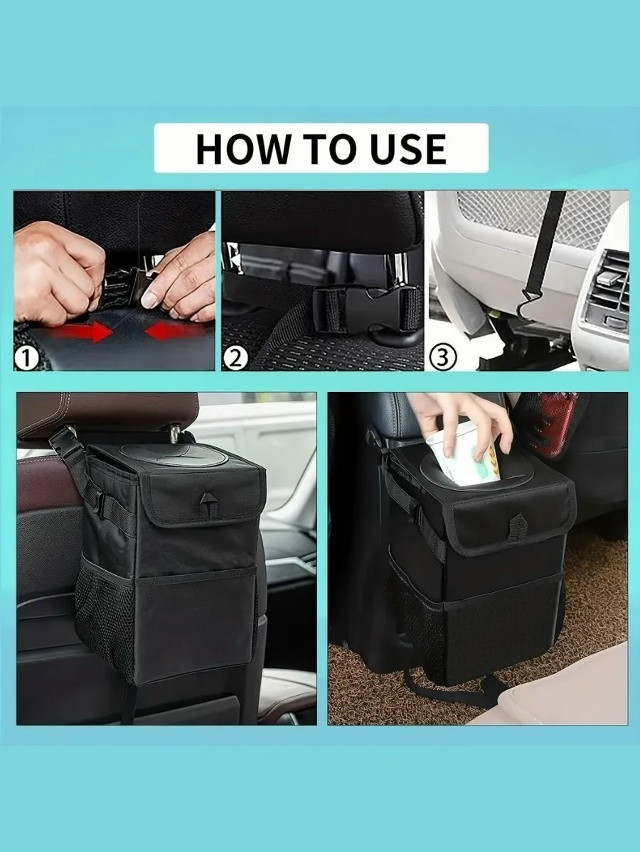 HOW TO USE

①

②

③