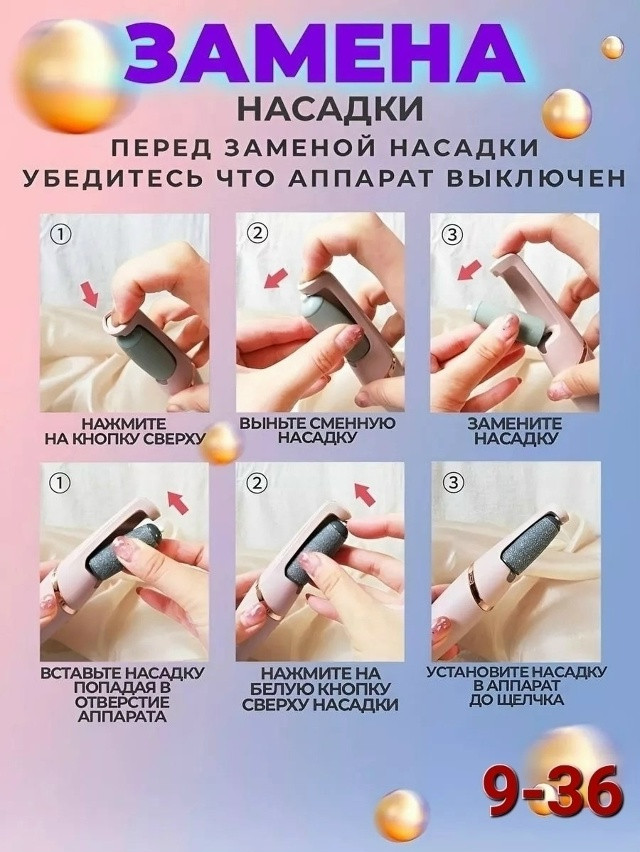 ЗАМЕНА
НАСАДКИ
ПЕРЕД ЗАМЕНОЙ НАСАДКИ
УБЕДИТЕСЬ ЧТО АППАРАТ ВЫКЛЮЧЕН

①
НАЖМИТЕ НА КНОПКУ СВЕРХУ

②
ВЫНЬТЕ СМЕННУЮ НАСАДКУ

③
ЗАМЕНИТЕ НАСАДКУ

①
ВСТАВЬТЕ НАСАДКУ ПОПАДАЯ В ОТВЕРСТИЕ АППАРАТА

②
НАЖМИТЕ НА БЕЛУЮ КНОПКУ СВЕРХУ НАСАДКИ

③
УСТАНОВИТЕ НАСАДКУ В АППАРАТ ДО ЩЕЛЧКА

9-36