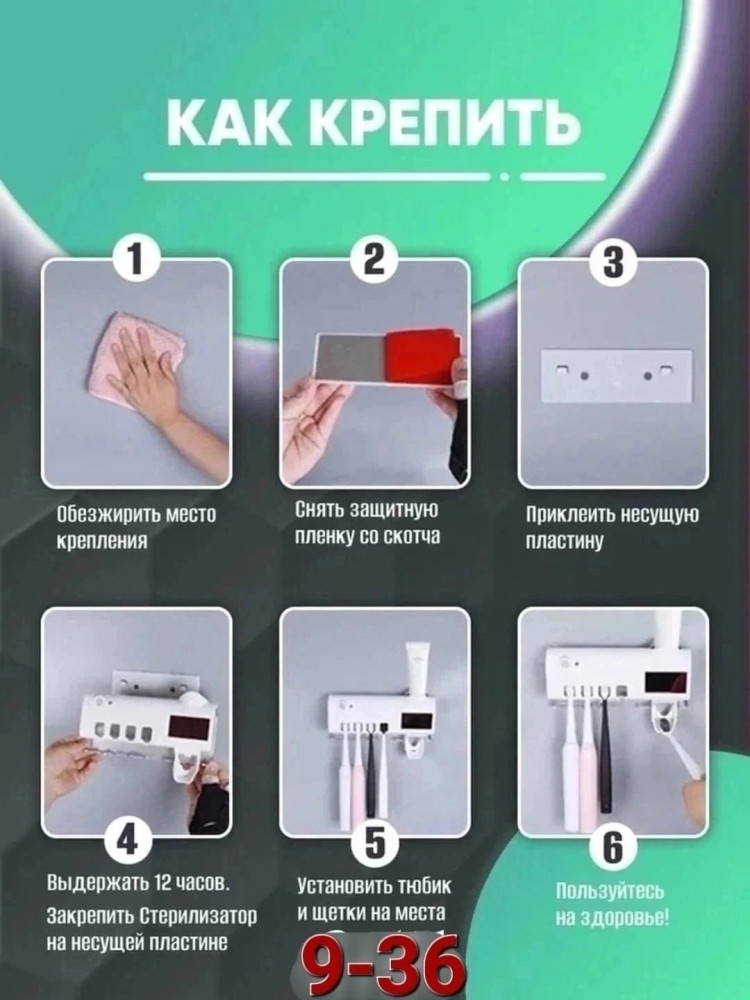 КАК КРЕПИТЬ

1

Обезжирить место крепления

2

Снять защитную пленку со скотча

3

Приклеить несущую пластину

4

Выдержать 12 часов.

Закрепить Стерилизатор на несущей пластине

5

Установить тюбик и щетки на места

6

Пользуйтесь на здоровье!

9-36