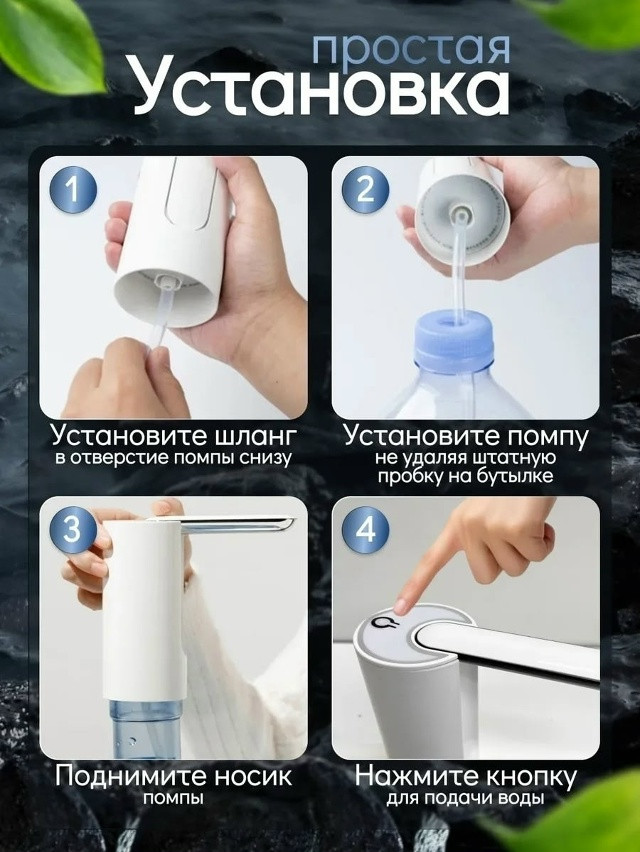 простая
Установка

1
Установите шланг
в отверстие помпы снизу

2
Установите помпу
не удаляя штатную пробку на бутылке

3
Поднимите носик
помпы

4
Нажмите кнопку
для подачи воды