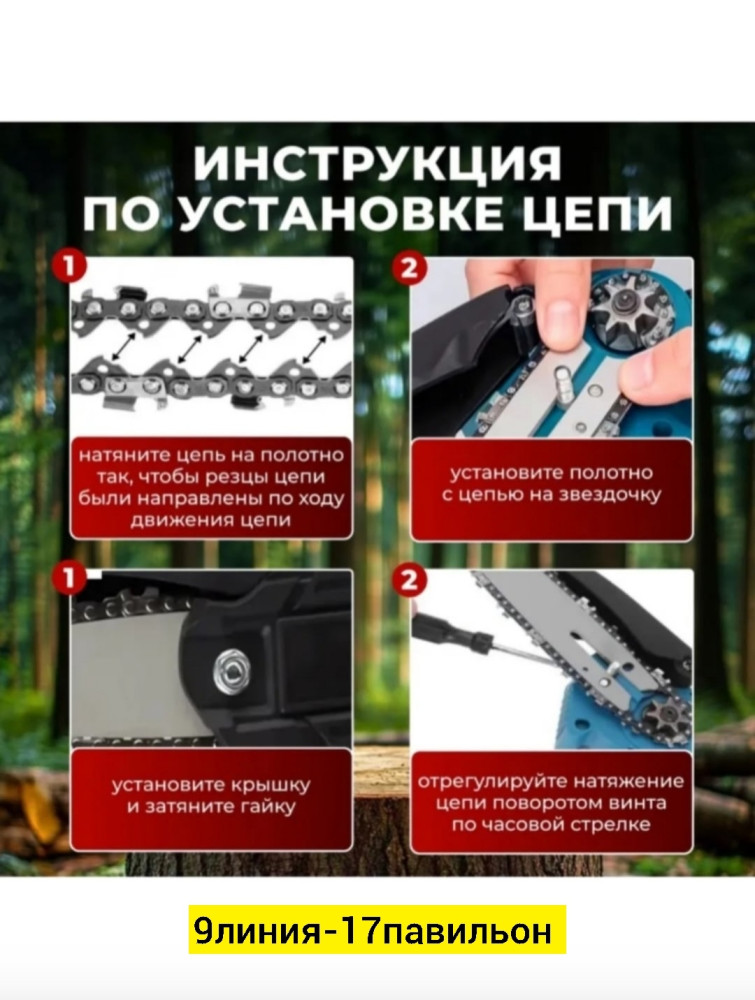 ИНСТРУКЦИЯ ПО УСТАНОВКЕ ЦЕПИ

1

натяните цепь на полотно так, чтобы резцы цепи были направлены по ходу движения цепи

2

установите полотно с цепью на звездочку

1

установите крышку и затяните гайку

2

отрегулируйте натяжение цепи поворотом винта по часовой стрелке

9линия-17павильон