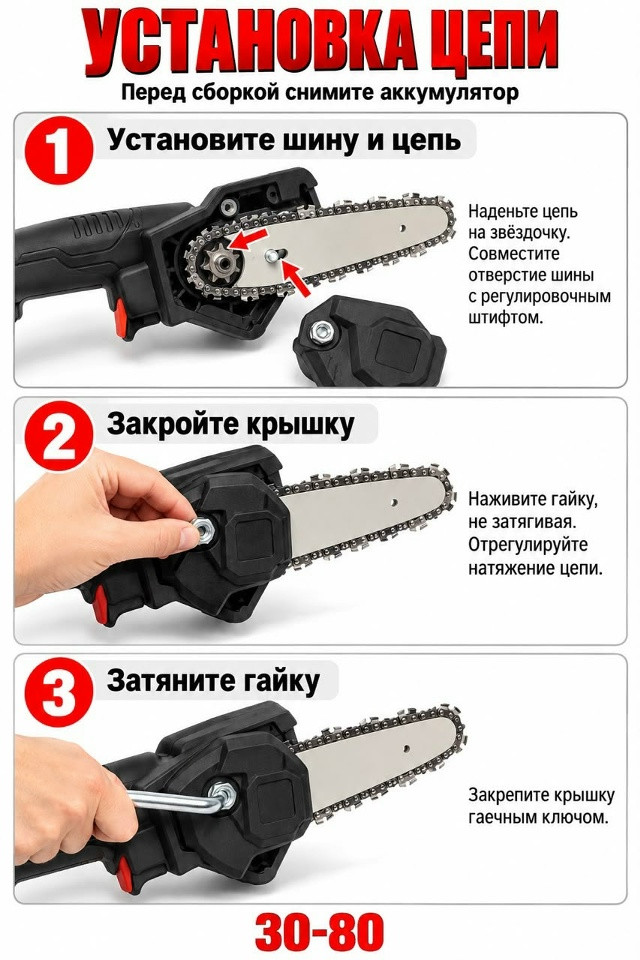 УСТАНОВКА ЦЕПИ
Перед сборкой снимите аккумулятор

1 Установите шину и цепь

Наденьте цепь на звёздочку. Совместите отверстие шины с регулировочным штифтом.

2 Закройте крышку

Наживите гайку, не затягивая. Отрегулируйте натяжение цепи.

3 Затяните гайку

Закрепите крышку гаечным ключом.

30-80