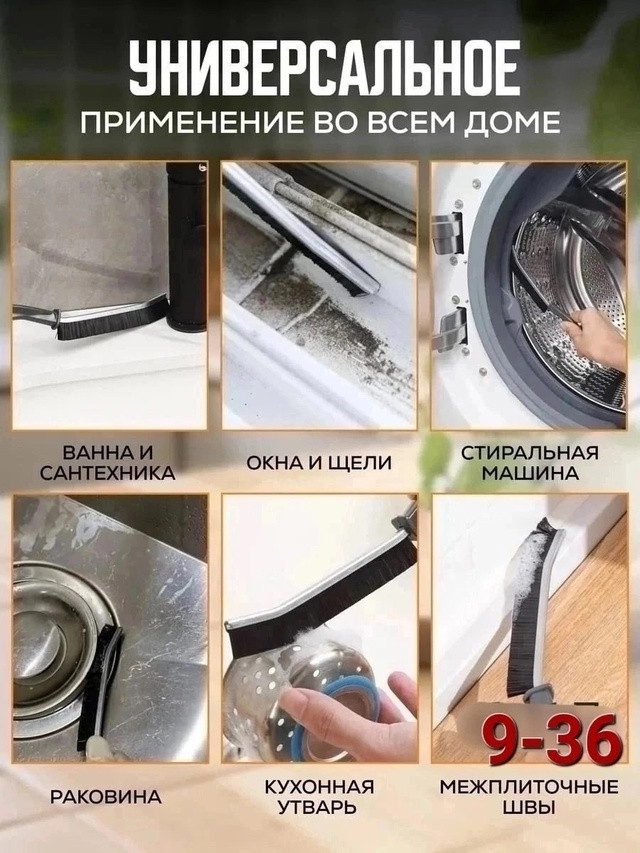 УНИВЕРСАЛЬНОЕ
ПРИМЕНЕНИЕ ВО ВСЕМ ДОМЕ

ВАННА И САНТЕХНИКА

ОКНА И ЩЕЛИ

СТИРАЛЬНАЯ МАШИНА

РАКОВИНА

КУХОННАЯ УТВАРЬ

9-36

МЕЖПЛИТОЧНЫЕ ШВЫ