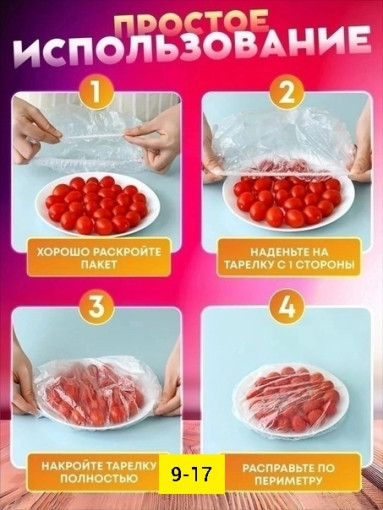 ПРОСТОЕ ИСПОЛЬЗОВАНИЕ

1

ХОРОШО РАСКРОЙТЕ ПАКЕТ

2

НАДЕНЬТЕ НА ТАРЕЛКУ С 1 СТОРОНЫ

3

НАКРОЙТЕ ТАРЕЛКУ ПОЛНОСТЬЮ

9-17

4

РАСПРАВЬТЕ ПО ПЕРИМЕТРУ