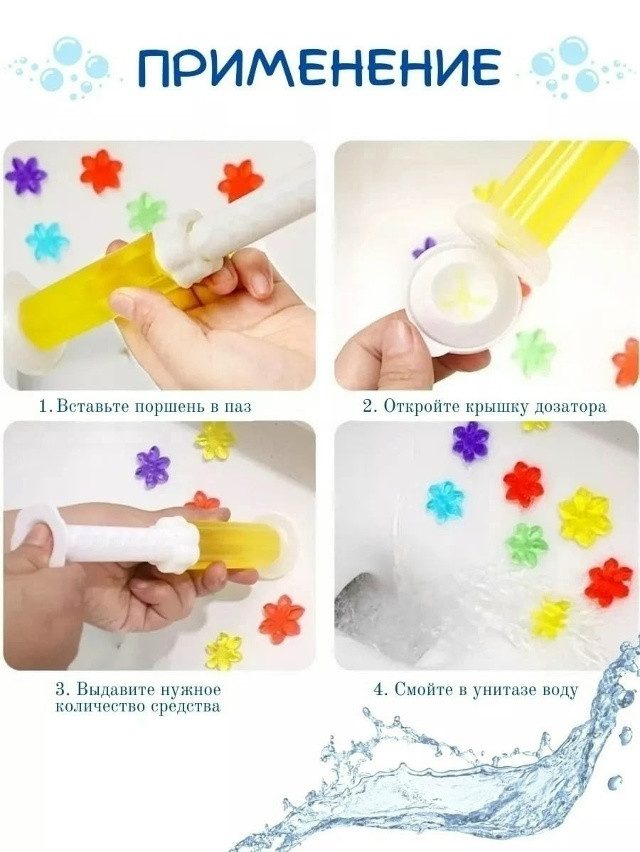 ПРИМЕНЕНИЕ

1. Вставьте поршень в паз

2. Откройте крышку дозатора

3. Выдавите нужное количество средства

4. Смойте в унитазе воду