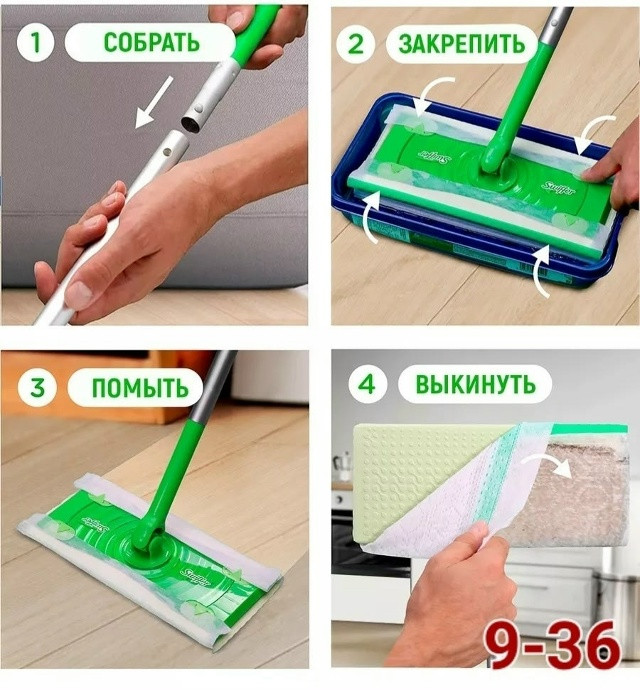 1 СОБРАТЬ

2 ЗАКРЕПИТЬ

Swiffer

Swiffer

3 ПОМЫТЬ

Swiffer

Swiffer

4 ВЫКИНУТЬ

9-36