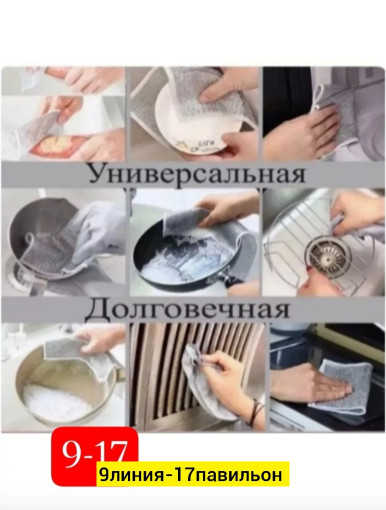 Универсальная

Долговечная

9-17

9линия-17павильон