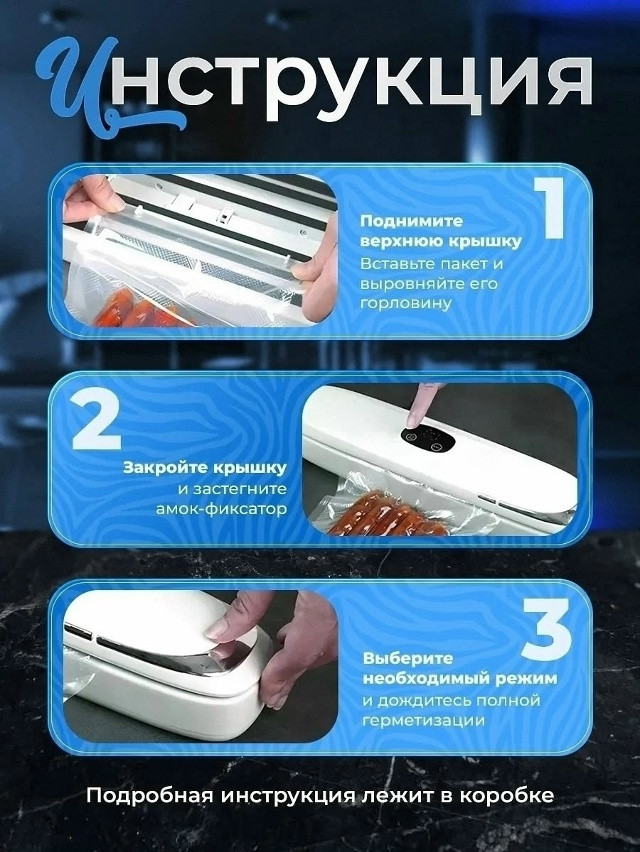 Инструкция

1
Поднимите верхнюю крышку
Вставьте пакет и выровняйте его горловину

2
Закройте крышку
и застегните амок-фиксатор

3
Выберите необходимый режим
и дождитесь полной герметизации

Подробная инструкция лежит в коробке