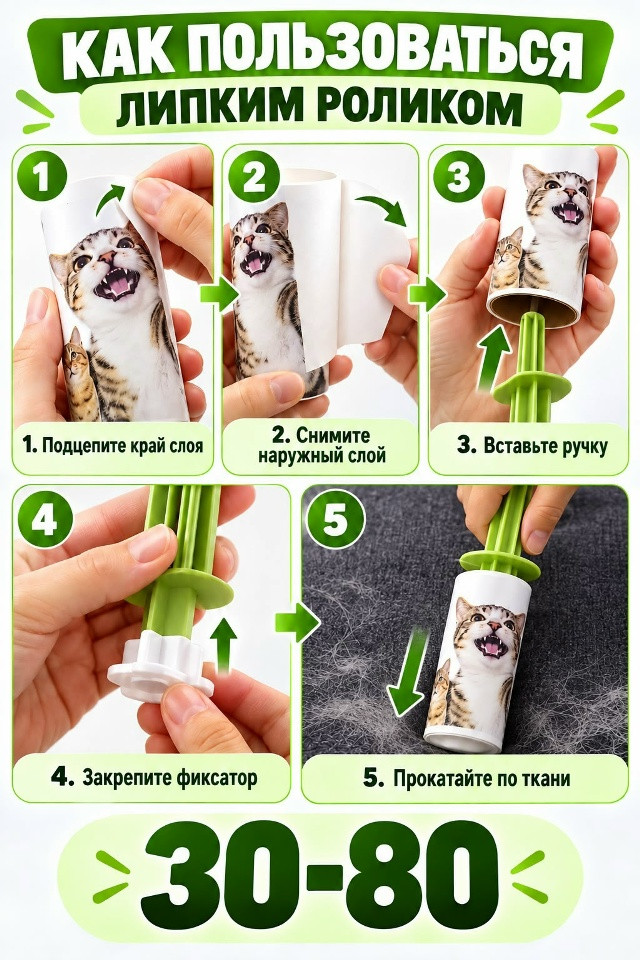 КАК ПОЛЬЗОВАТЬСЯ
ЛИПКИМ РОЛИКОМ

1

1. Подцепите край слоя

2

2. Снимите наружный слой

3

3. Вставьте ручку

4

4. Закрепите фиксатор

5

5. Прокатайте по ткани

30-80