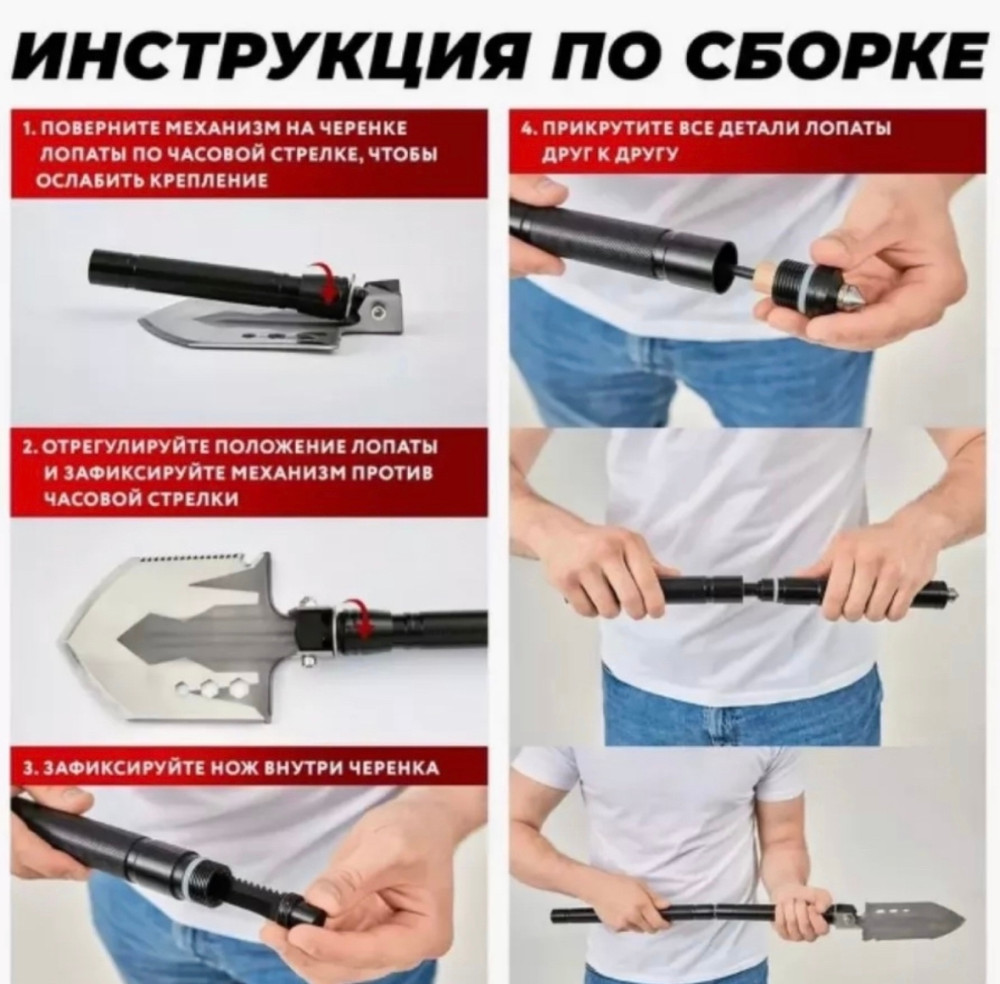 ИНСТРУКЦИЯ ПО СБОРКЕ

1. ПОВЕРНИТЕ МЕХАНИЗМ НА ЧЕРЕНКЕ ЛОПАТЫ ПО ЧАСОВОЙ СТРЕЛКЕ, ЧТОБЫ ОСЛАБИТЬ КРЕПЛЕНИЕ

2. ОТРЕГУЛИРУЙТЕ ПОЛОЖЕНИЕ ЛОПАТЫ И ЗАФИКСИРУЙТЕ МЕХАНИЗМ ПРОТИВ ЧАСОВОЙ СТРЕЛКИ

3. ЗАФИКСИРУЙТЕ НОЖ ВНУТРИ ЧЕРЕНКА

4. ПРИКРУТИТЕ ВСЕ ДЕТАЛИ ЛОПАТЫ ДРУГ К ДРУГУ