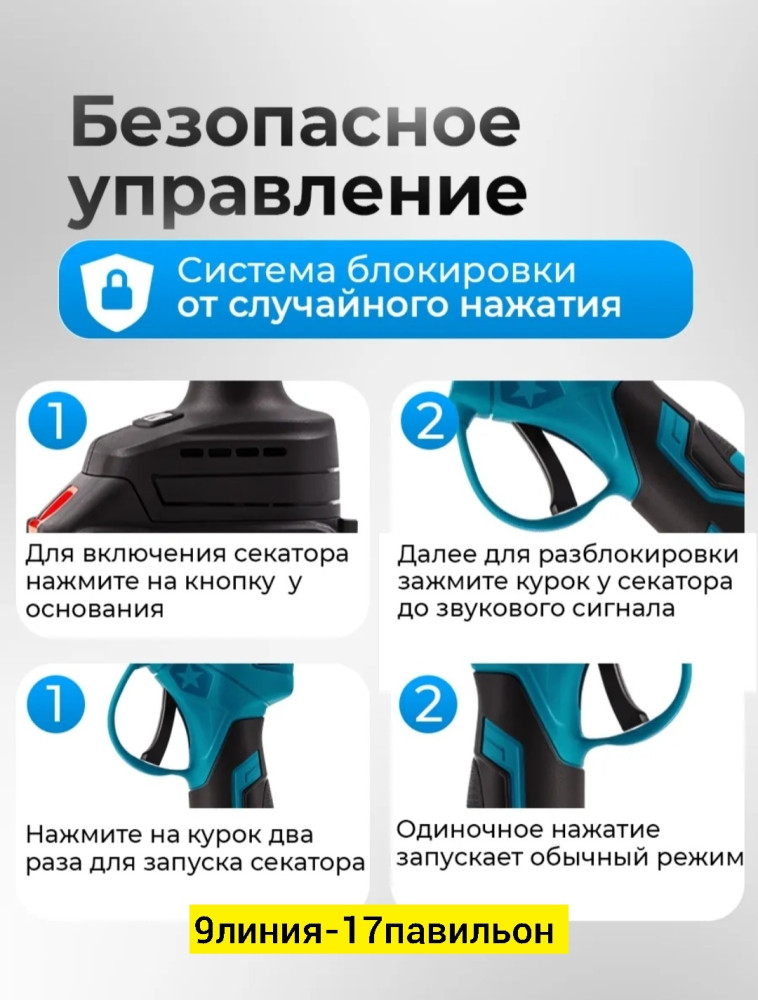 Безопасное управление

Система блокировки от случайного нажатия

1

Для включения секатора нажмите на кнопку у основания

2

Далее для разблокировки зажмите курок у секатора до звукового сигнала

1

Нажмите на курок два раза для запуска секатора

2

Одиночное нажатие запускает обычный режим

9линия-17павильон