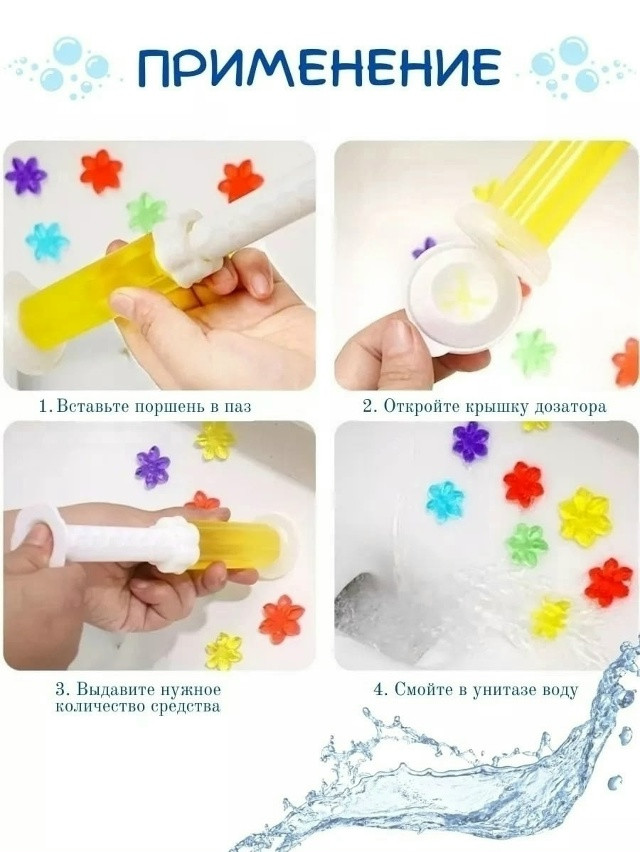 ПРИМЕНЕНИЕ

1. Вставьте поршень в паз

2. Откройте крышку дозатора

3. Выдавите нужное количество средства

4. Смойте в унитазе воду