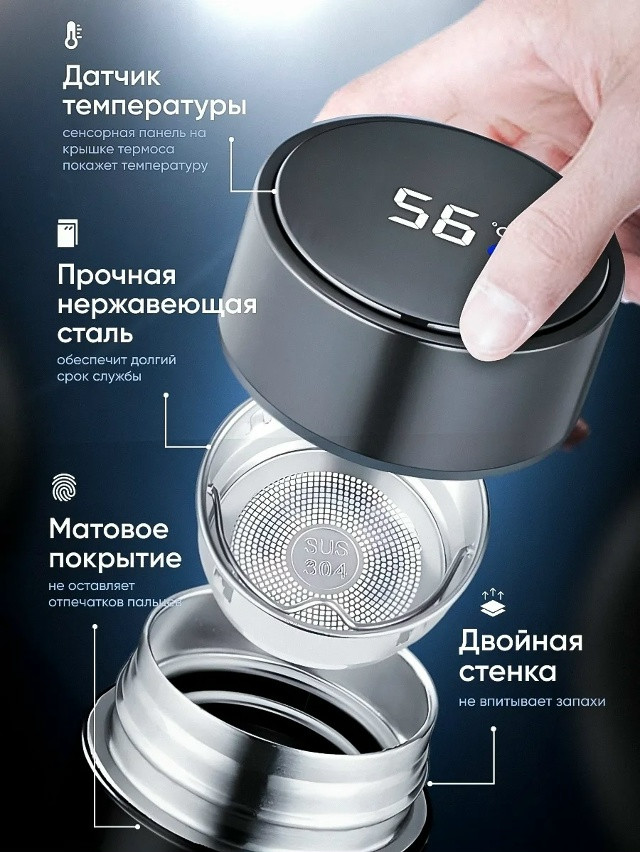 Датчик температуры
сенсорная панель на крышке термоса покажет температуру

56 °C

Прочная нержавеющая сталь
обеспечит долгий срок службы

Матовое покрытие
не оставляет отпечатков пальцев

SUS 304

Двойная стенка
не впитывает запахи