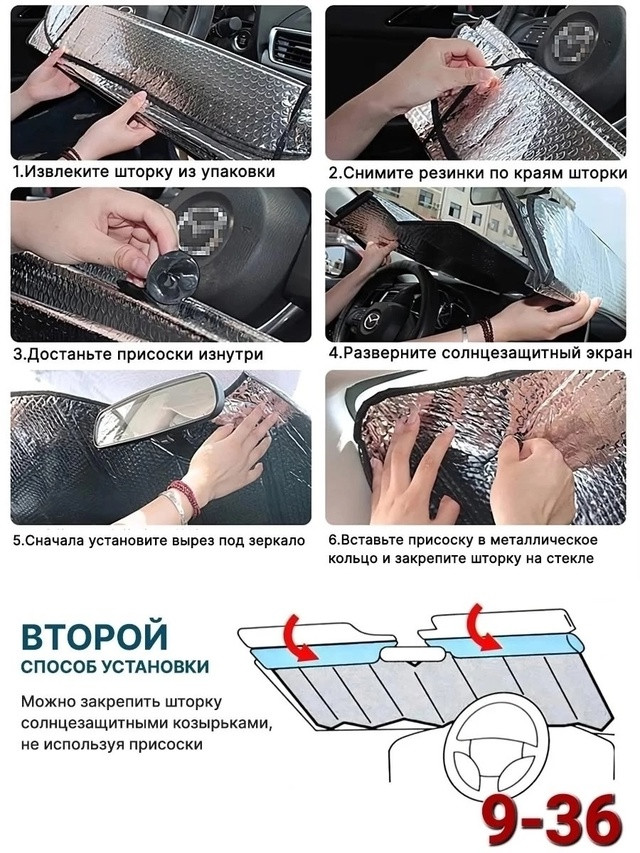 1.Извлеките шторку из упаковки

2.Снимите резинки по краям шторки

3.Достаньте присоски изнутри

4.Разверните солнцезащитный экран

5.Сначала установите вырез под зеркало

6.Вставьте присоску в металлическое кольцо и закрепите шторку на стекле

ВТОРОЙ
СПОСОБ УСТАНОВКИ

Можно закрепить шторку солнцезащитными козырьками, не используя присоски

9-36