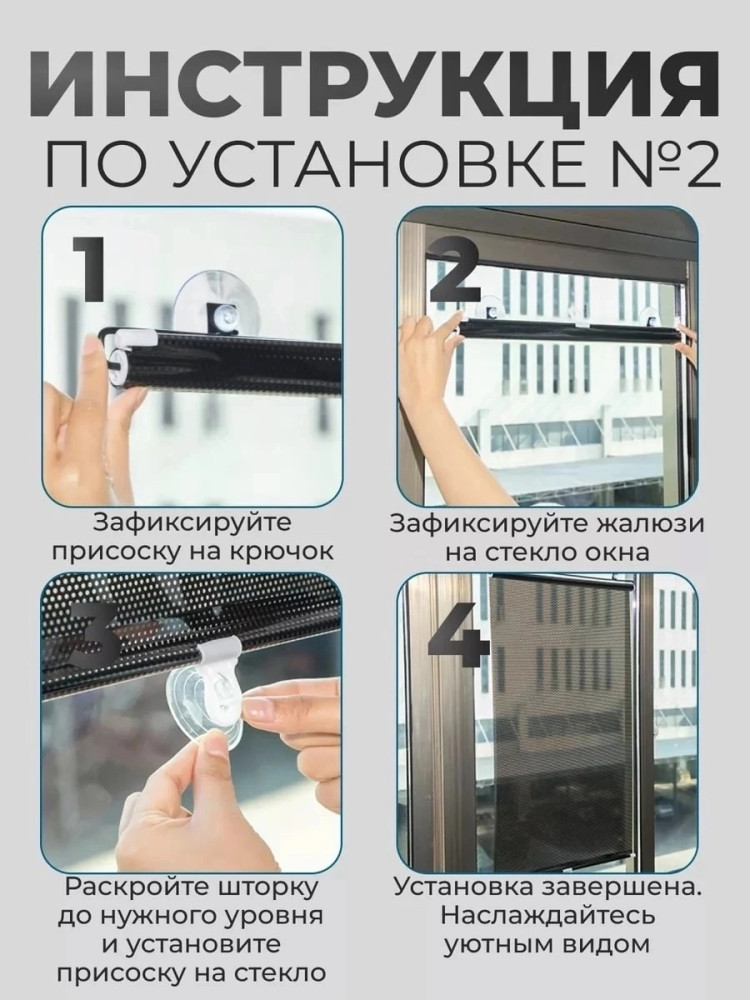 ИНСТРУКЦИЯ
ПО УСТАНОВКЕ №2

1

Зафиксируйте присоску на крючок

2

Зафиксируйте жалюзи на стекло окна

3

Раскройте шторку до нужного уровня и установите присоску на стекло

4

Установка завершена. Наслаждайтесь уютным видом