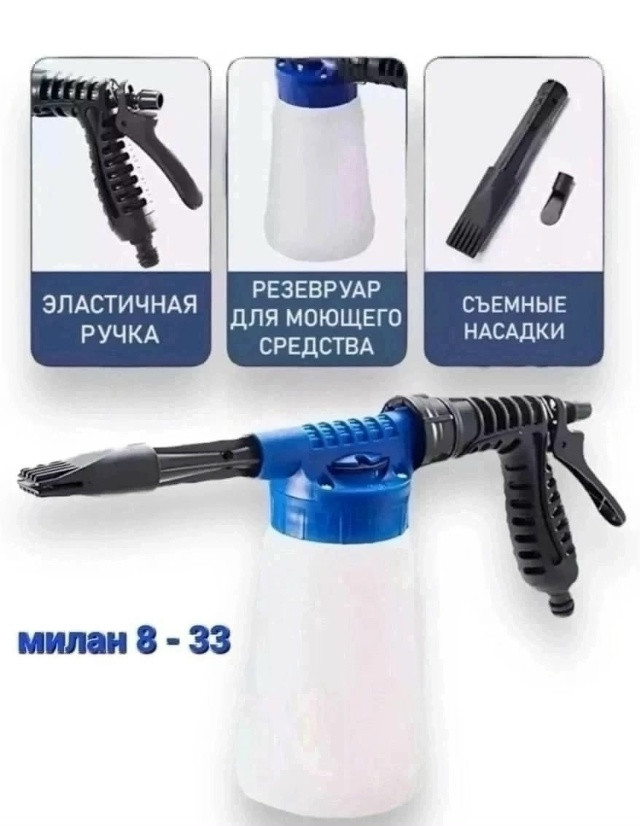 ЭЛАСТИЧНАЯ РУЧКА

РЕЗЕВРУАР ДЛЯ МОЮЩЕГО СРЕДСТВА

СЪЕМНЫЕ НАСАДКИ

милан 8 - 33