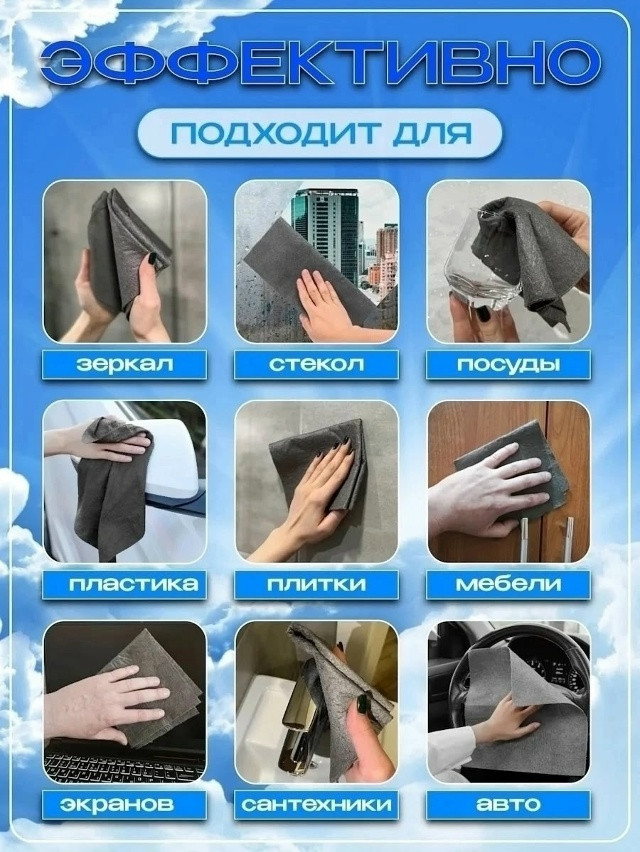 ЭФФЕКТИВНО

ПОДХОДИТ ДЛЯ

зеркал

стекол

посуды

пластика

плитки

мебели

экранов

сантехники

авто