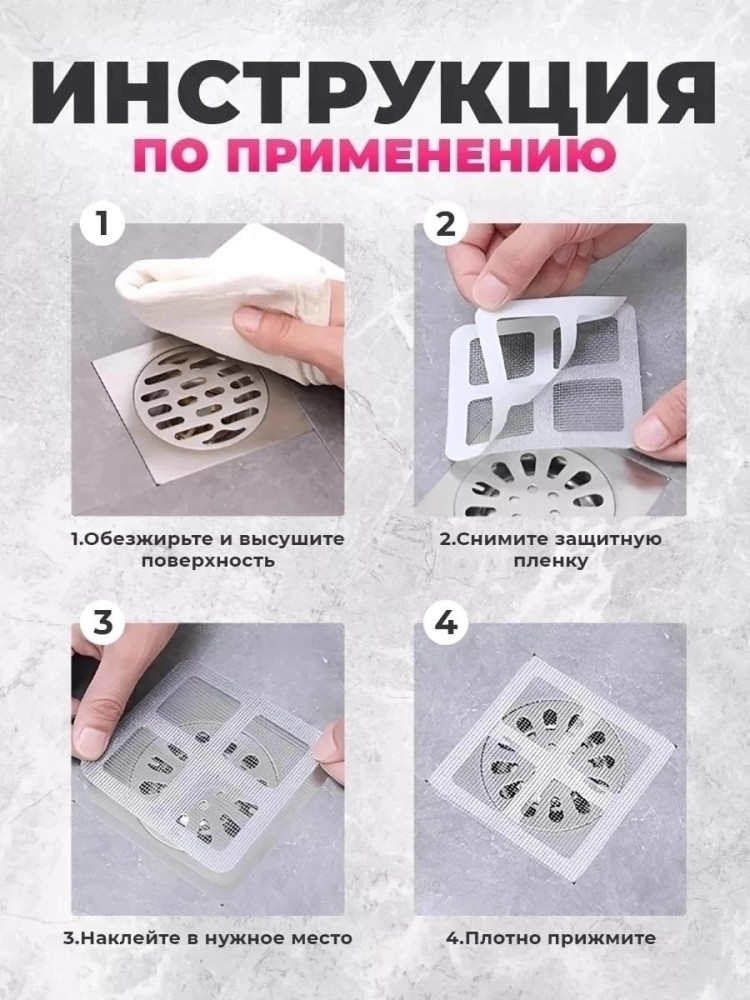 ИНСТРУКЦИЯ
ПО ПРИМЕНЕНИЮ

1

1.Обезжирьте и высушите поверхность

2

2.Снимите защитную пленку

3

3.Наклейте в нужное место

4

4.Плотно прижмите